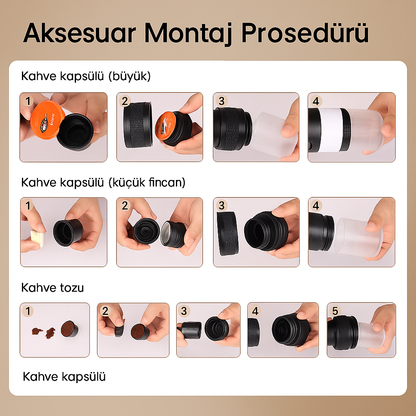 Aksesuar Montaj Prosedürü

Kahve kapsülü (büyük)

1 2 3 4

Kahve kapsülü (küçük fincan)

1 2 3 4

Kahve tozu

1 2 3 4 5

Kahve kapsülü